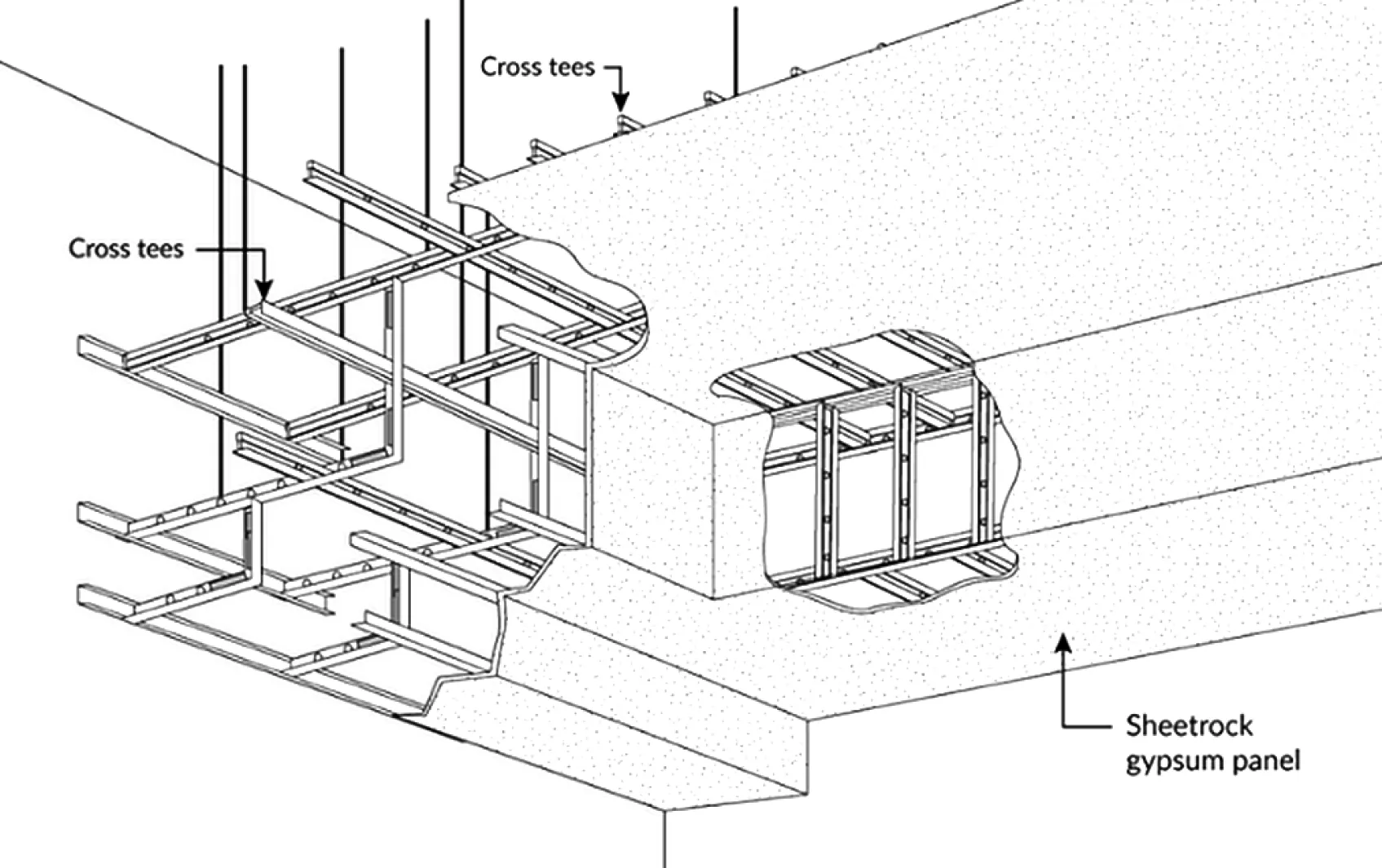 Cross tees

Cross tees

Sheetrock gypsum panel