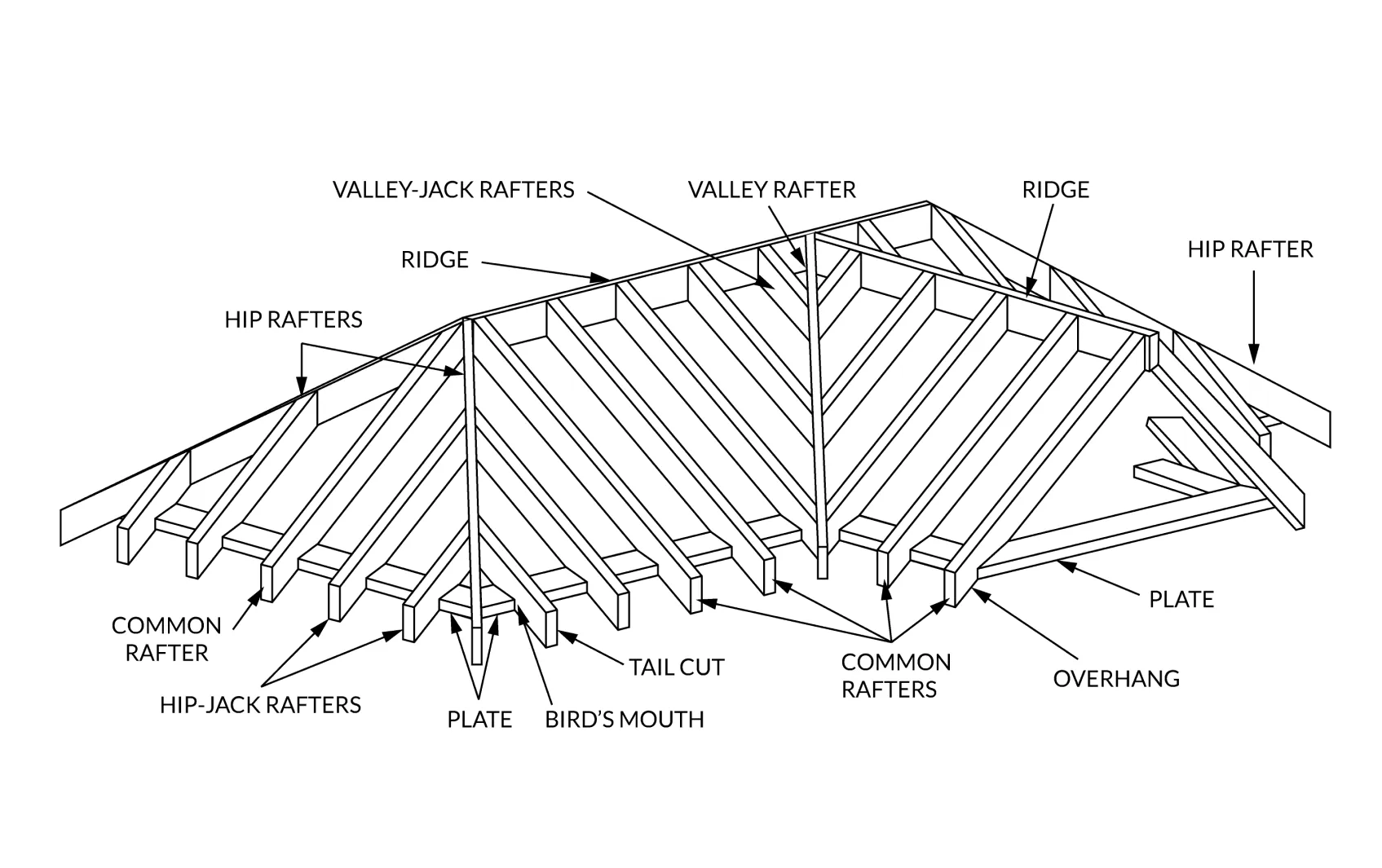 VALLEY-JACK RAFTERS
VALLEY RAFTER
RIDGE
RIDGE
HIP RAFTER
HIP RAFTERS
COMMON RAFTER
HIP-JACK RAFTERS
PLATE
BIRD'S MOUTH
TAIL CUT
COMMON RAFTERS
OVERHANG
PLATE